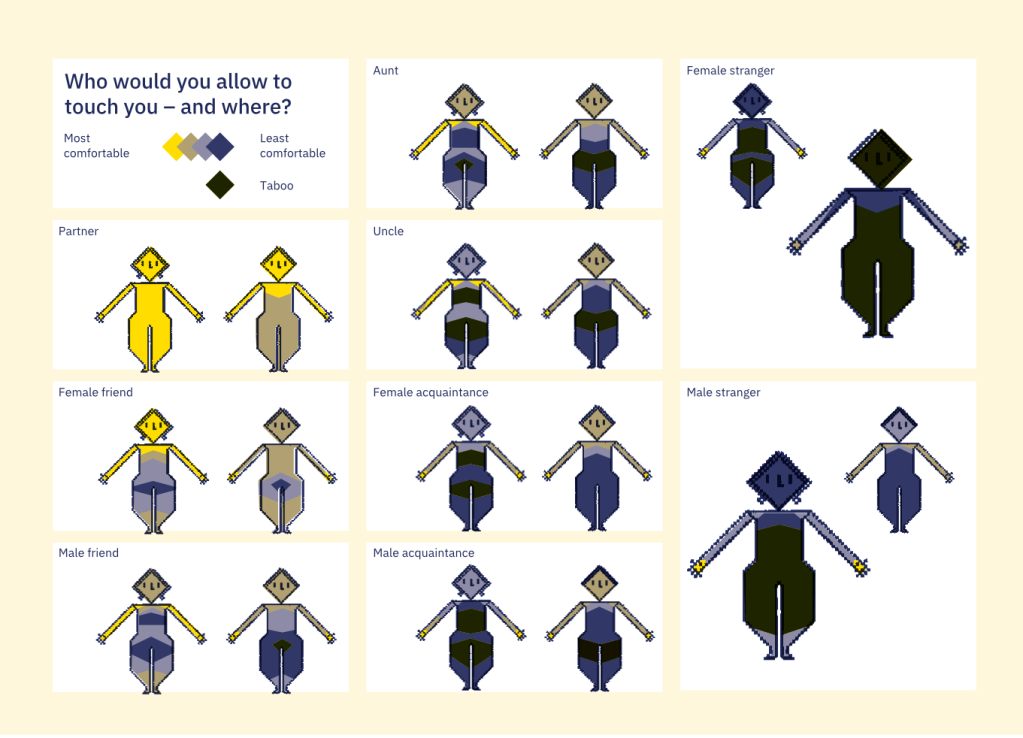 Who would you allow to touch you – and where?

Most comfortable

Least comfortable

Taboo

Partner

Female friend

Male friend

Aunt

Uncle

Female acquaintance

Male acquaintance

Female stranger

Male stranger